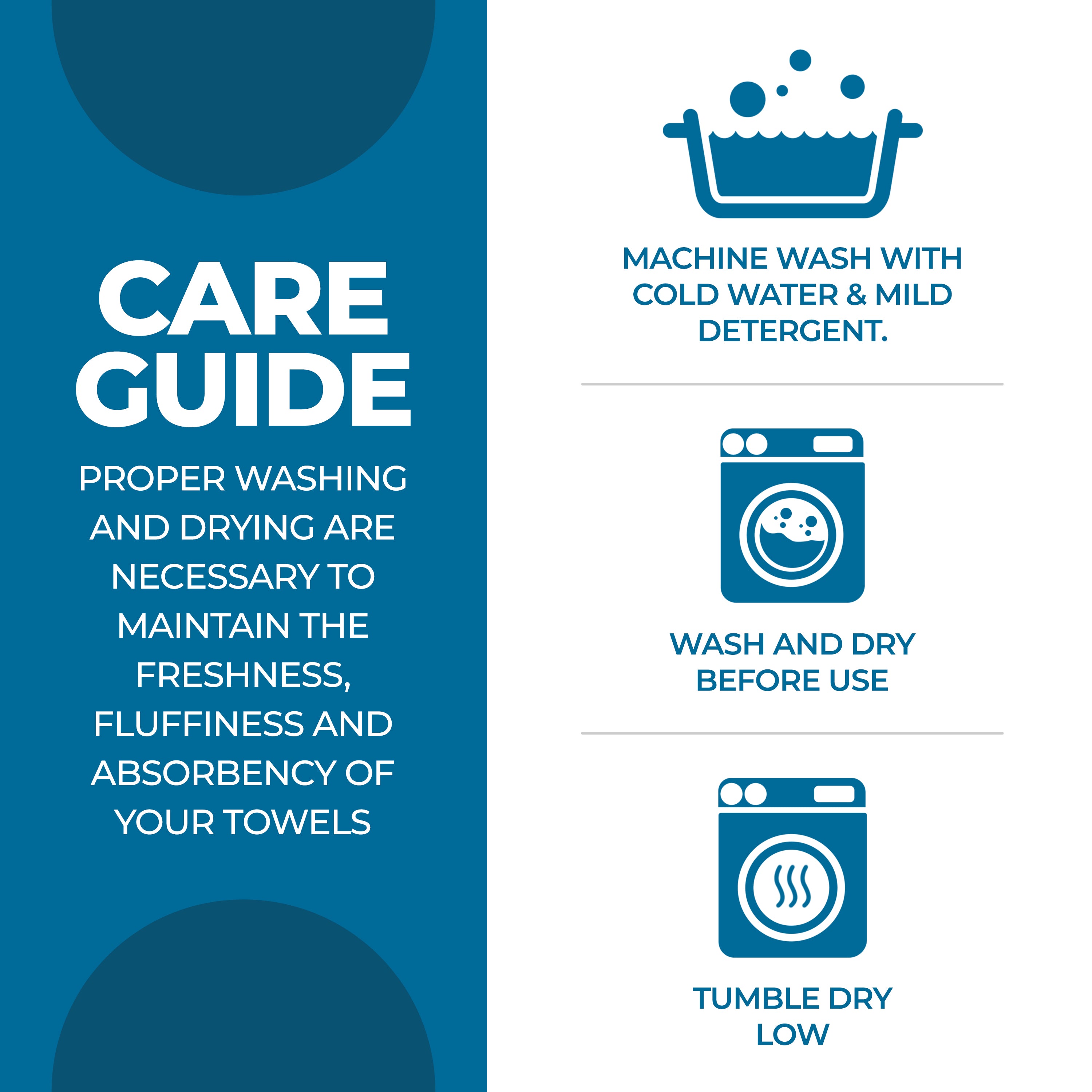 CARE GUIDE

PROPER WASHING AND DRYING ARE NECESSARY TO MAINTAIN THE FRESHNESS, FLUFFINESS AND ABSORBENCY OF YOUR TOWELS

MACHINE WASH WITH COLD WATER & MILD DETERGENT.

WASH AND DRY BEFORE USE

TUMBLE DRY LOW