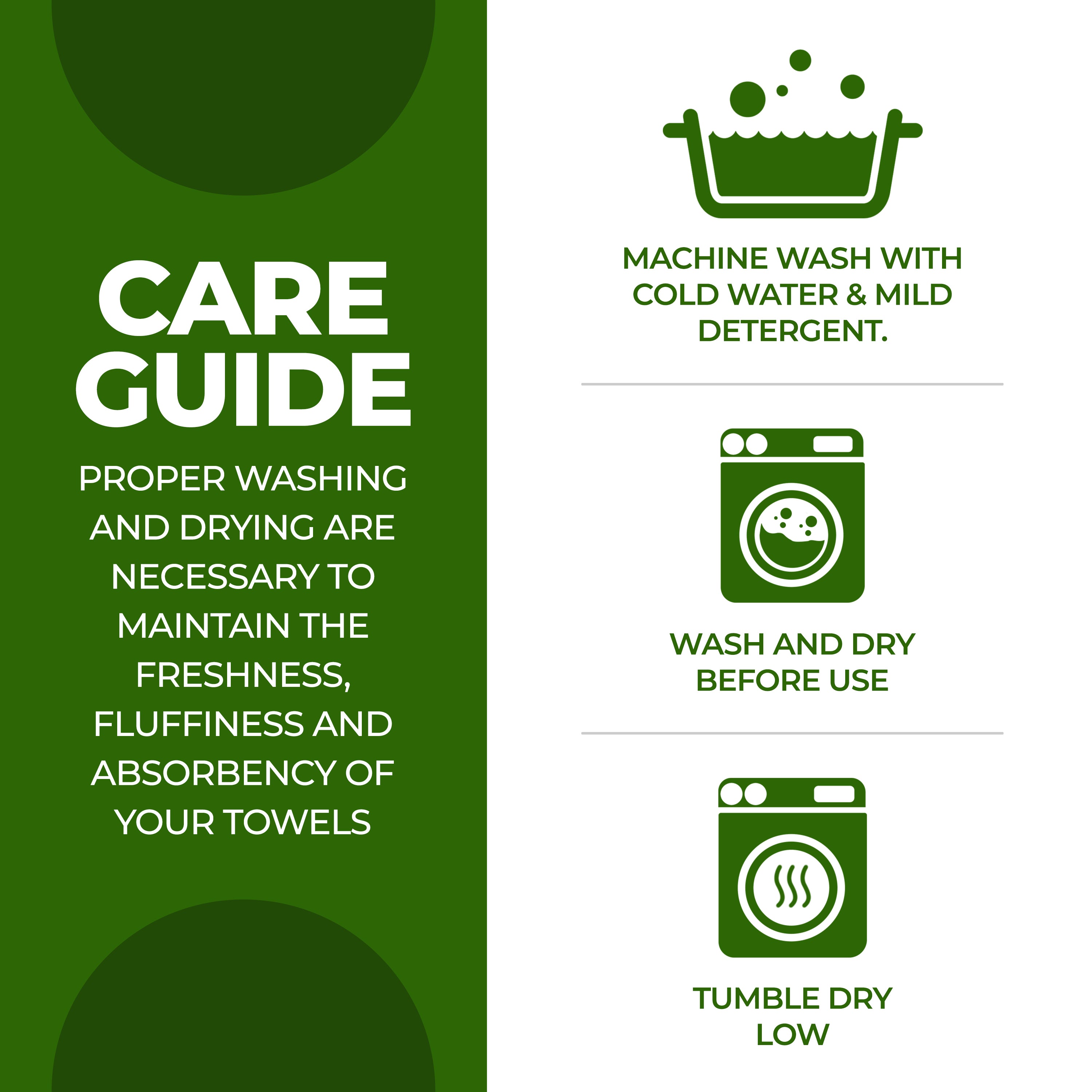 CARE GUIDE

PROPER WASHING AND DRYING ARE NECESSARY TO MAINTAIN THE FRESHNESS, FLUFFINESS AND ABSORBENCY OF YOUR TOWELS

MACHINE WASH WITH COLD WATER & MILD DETERGENT.

WASH AND DRY BEFORE USE

TUMBLE DRY LOW