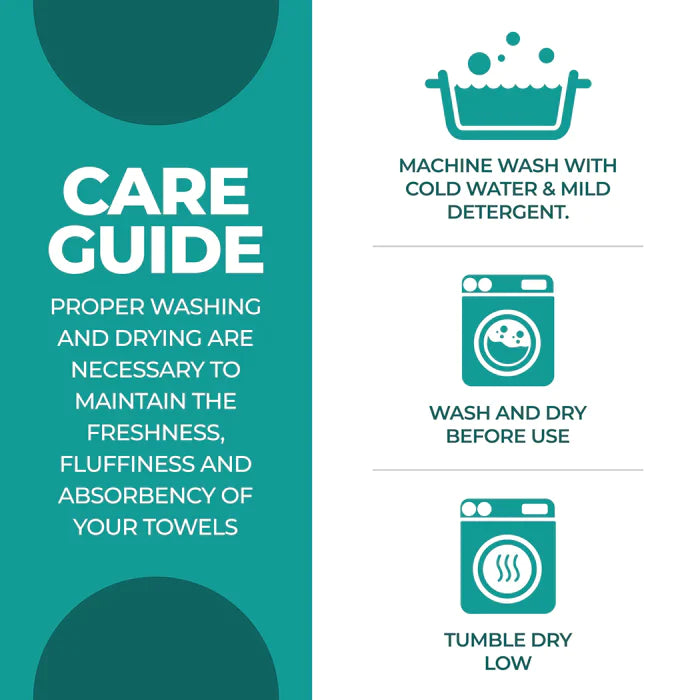 CARE GUIDE

PROPER WASHING AND DRYING ARE NECESSARY TO MAINTAIN THE FRESHNESS, FLUFFINESS AND ABSORBENCY OF YOUR TOWELS

MACHINE WASH WITH COLD WATER & MILD DETERGENT.

WASH AND DRY BEFORE USE

TUMBLE DRY LOW