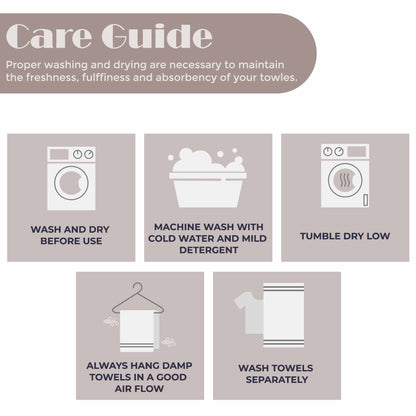 Care Guide

Proper washing and drying are necessary to maintain the freshness, fulffiness and absorbency of your towles.

WASH AND DRY BEFORE USE

MACHINE WASH WITH COLD WATER AND MILD DETERGENT

TUMBLE DRY LOW

ALWAYS HANG DAMP TOWELS IN A GOOD AIR FLOW

WASH TOWELS SEPARATELY