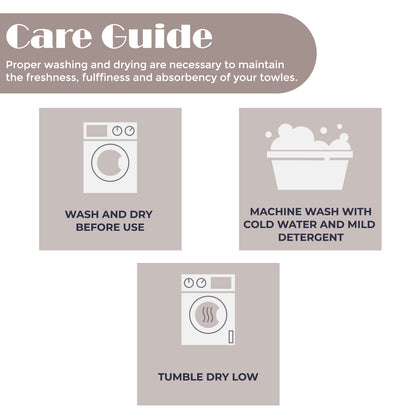 Care Guide

Proper washing and drying are necessary to maintain the freshness, fulffiness and absorbency of your towles.

WASH AND DRY BEFORE USE

MACHINE WASH WITH COLD WATER AND MILD DETERGENT

TUMBLE DRY LOW